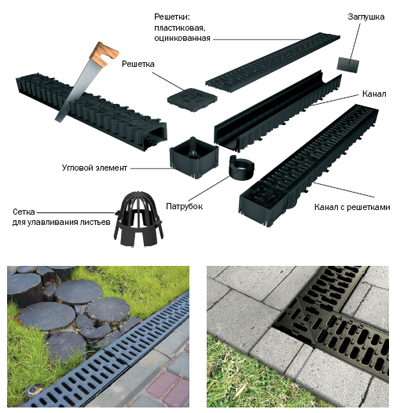 Решетки:
пластиковая,
оцинкованная

Заглушка

Решетка

Канал

Угловой элемент

Патрубок

Канал с решетками

Сетка
для улавливания листьев